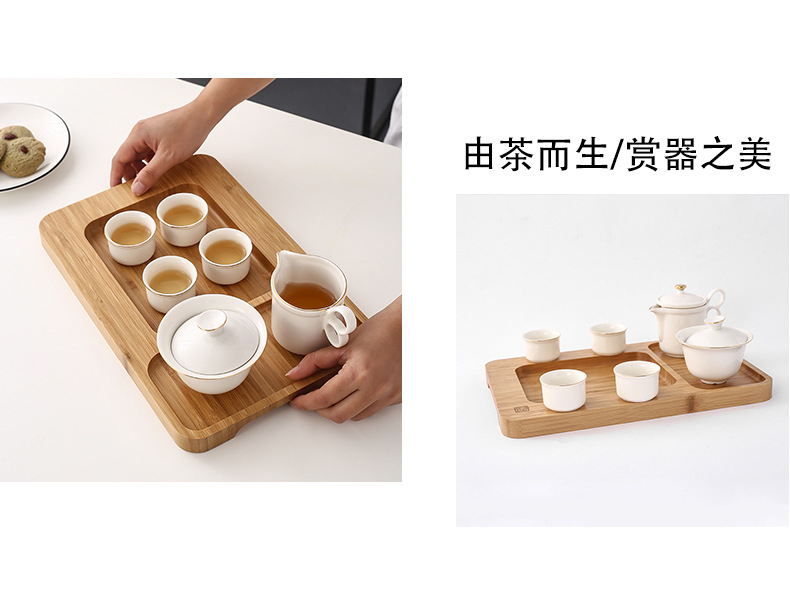 由茶而生/赏器之美