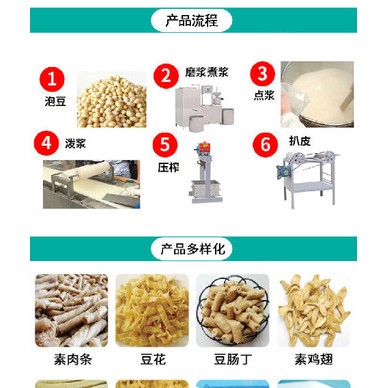 产品流程

1 泡豆

2 磨浆煮浆

3 点浆

4 泼浆

5 压榨

6 扒皮

产品多样化

素肉条

豆花

豆肠丁

素鸡翅