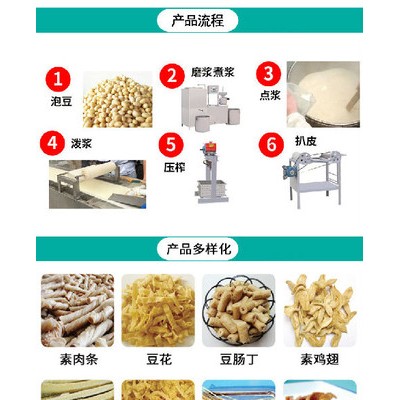 产品流程

1 泡豆

2 磨浆煮浆

3 点浆

4 泼浆

5 压榨

6 扒皮

产品多样化

素肉条

豆花

豆肠丁

素鸡翅