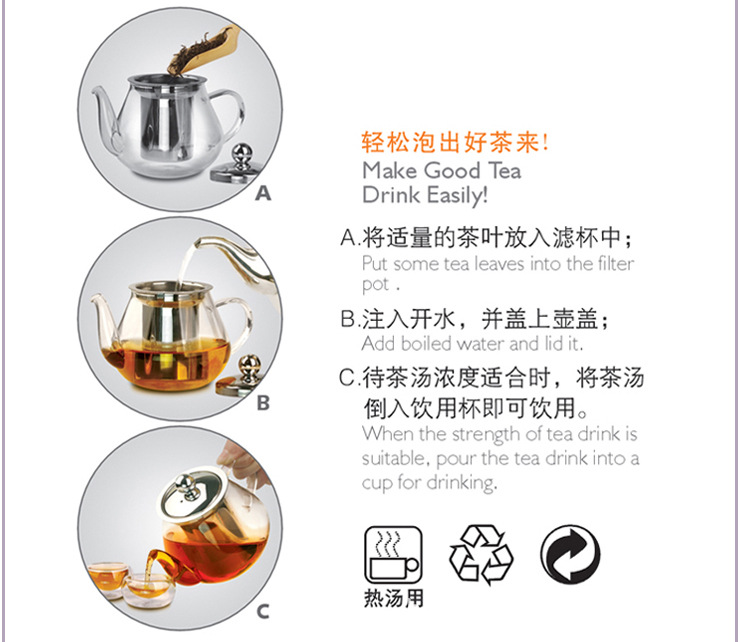 A

B

C

轻松泡出好茶来!
Make Good Tea
Drink Easily!

A.将适量的茶叶放入滤杯中;
Put some tea leaves into the filter pot .

B.注入开水，并盖上壶盖;
Add boiled water and lid it.

C.待茶汤浓度适合时，将茶汤倒入饮用杯即可饮用。
When the strength of tea drink is suitable, pour the tea drink into a cup for drinking.

热汤用