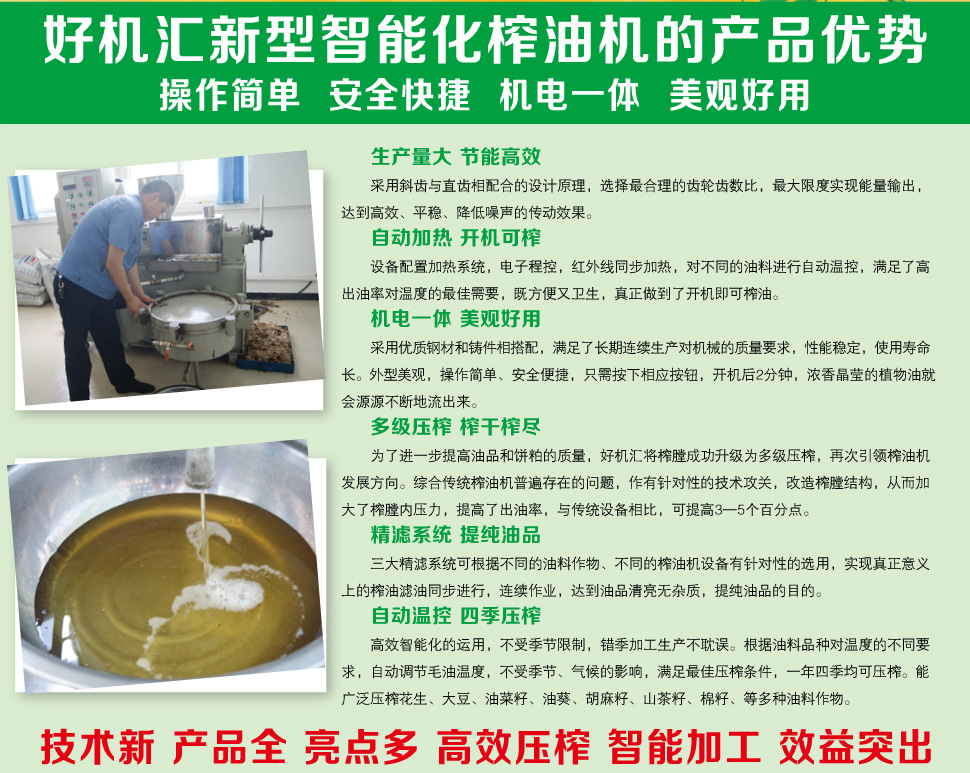 好机汇新型智能化榨油机的产品优势

操作简单 安全快捷 机电一体 美观好用

生产量大 节能高效

采用斜齿与直齿相配合的设计原理，选择最合理的齿轮齿数比，最大限度实现能量输出，达到高效、平稳、降低噪声的传动效果。

自动加热 开机可榨

设备配置加热系统，电子程控，红外线同步加热，对不同的油料进行自动温控，满足了高出油率对温度的最佳需要，既方便又卫生，真正做到了开机即可榨油。

机电一体 美观好用

采用优质钢材和铸件相搭配，满足了长期连续生产对机械的质量要求，性能稳定，使用寿命长。外型美观，操作简单、安全便捷，只需按下相应按钮，开机后2分钟，浓香晶莹的植物油就会源源不断地流出来。

多级压榨 榨干榨尽

为了进一步提高油品和饼粕的质量，好机汇将榨膛成功升级为多级压榨，再次引领榨油机发展方向。综合传统榨油机普遍存在的问题，作有针对性的技术攻关，改造榨膛结构，从而加大了榨膛内压力，提高了出油率，与传统设备相比，可提高3—5个百分点。

精滤系统 提纯油品

三大精滤系统可根据不同的油料作物、不同的榨油机设备有针对性的选用，实现真正意义上的榨油滤油同步进行，连续作业，达到油品清亮无杂质，提纯油品的目的。

自动温控 四季压榨

高效智能化的运用，不受季节限制，错季加工生产不耽误。根据油料品种对温度的不同要求，自动调节毛油温度，不受季节、气候的影响，满足最佳压榨条件，一年四季均可压榨。能广泛压榨花生、大豆、油菜籽、油葵、胡麻籽、山茶籽、棉籽、等多种油料作物。

技术新 产品全 亮点多 高效压榨 智能加工 效益突出