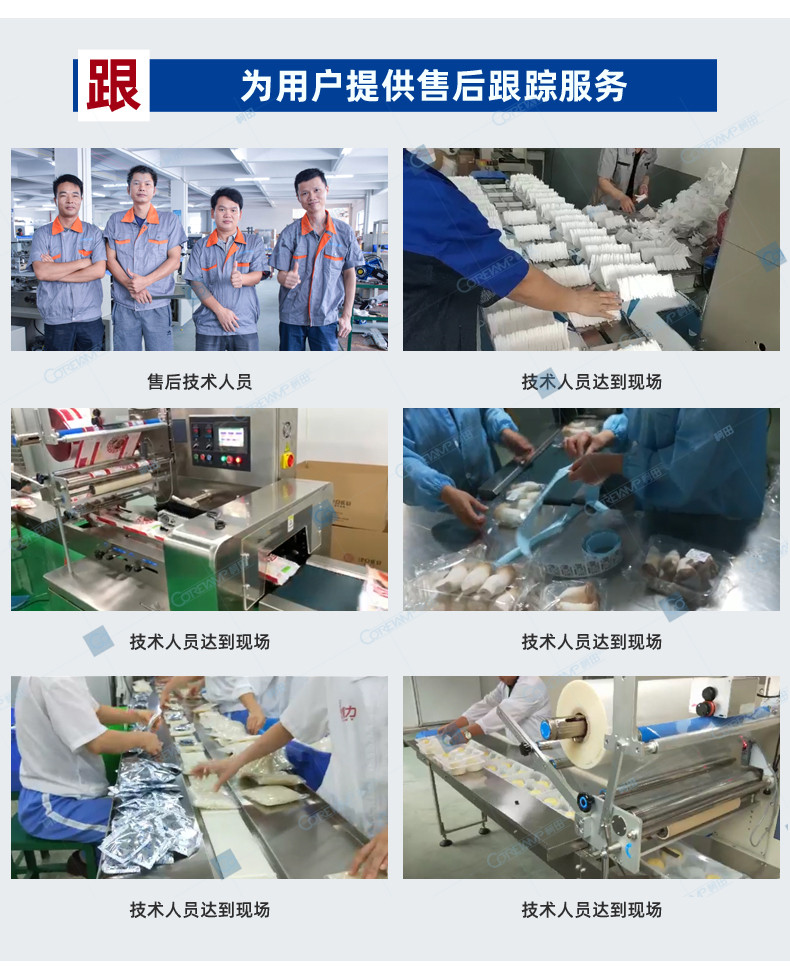 跟 为用户提供售后跟踪服务

售后技术人员

技术人员达到现场

技术人员达到现场

技术人员达到现场

技术人员达到现场

技术人员达到现场