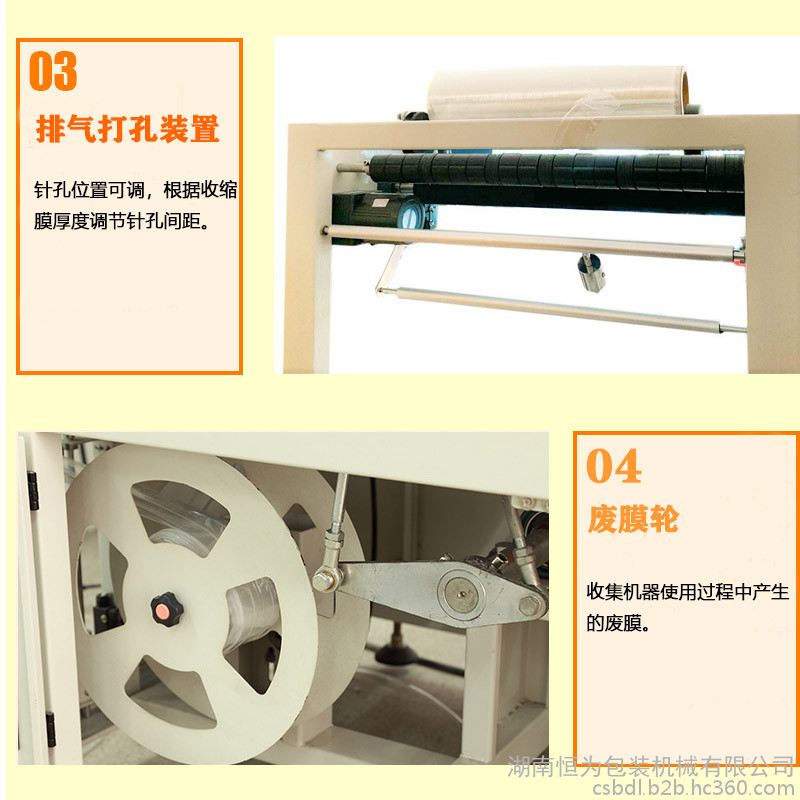 03
排气打孔装置

针孔位置可调，根据收缩膜厚度调节针孔间距。

04
废膜轮

收集机器使用过程中产生的废膜。

湖南恒为包装机械有限公司
csbdl.b2b.hc360.com